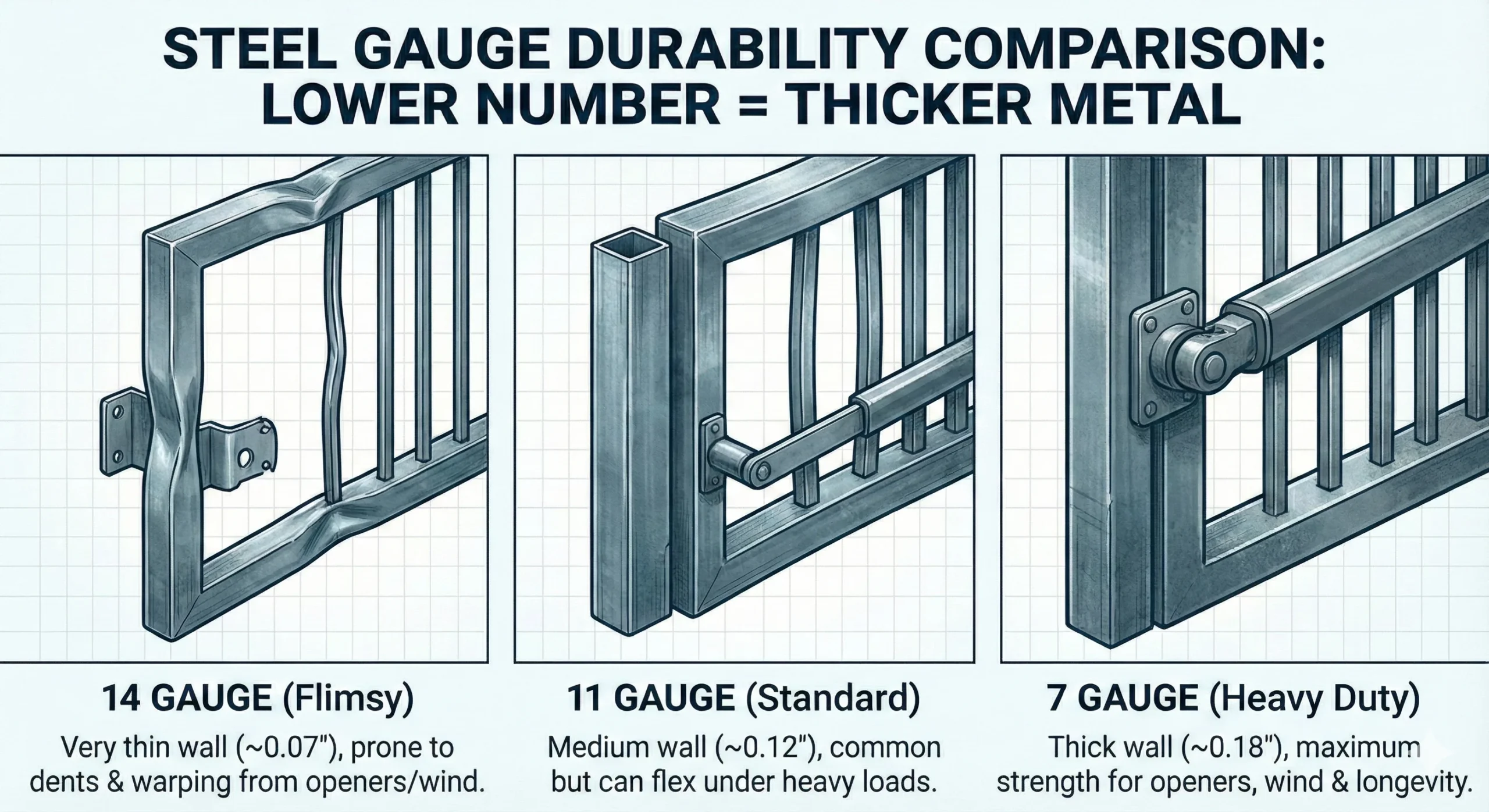 STEEL GAUGE DURABILITY COMPARISON: LOWER NUMBER = THICKER METAL

14 GAUGE (Flimsy)

Very thin wall (~0.07"), prone to dents & warping from openers/wind.

11 GAUGE (Standard)

Medium wall (~0.12"), common but can flex under heavy loads.

7 GAUGE (Heavy Duty)

Thick wall (~0.18"), maximum strength for openers, wind & longevity.