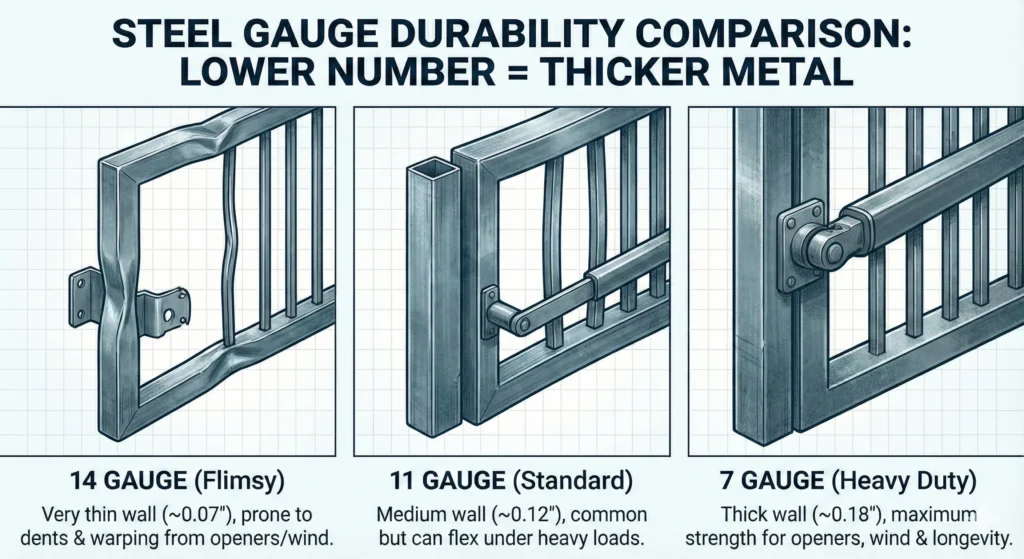 STEEL GAUGE DURABILITY COMPARISON: LOWER NUMBER = THICKER METAL

14 GAUGE (Flimsy)

Very thin wall (~0.07"), prone to dents & warping from openers/wind.

11 GAUGE (Standard)

Medium wall (~0.12"), common but can flex under heavy loads.

7 GAUGE (Heavy Duty)

Thick wall (~0.18"), maximum strength for openers, wind & longevity.