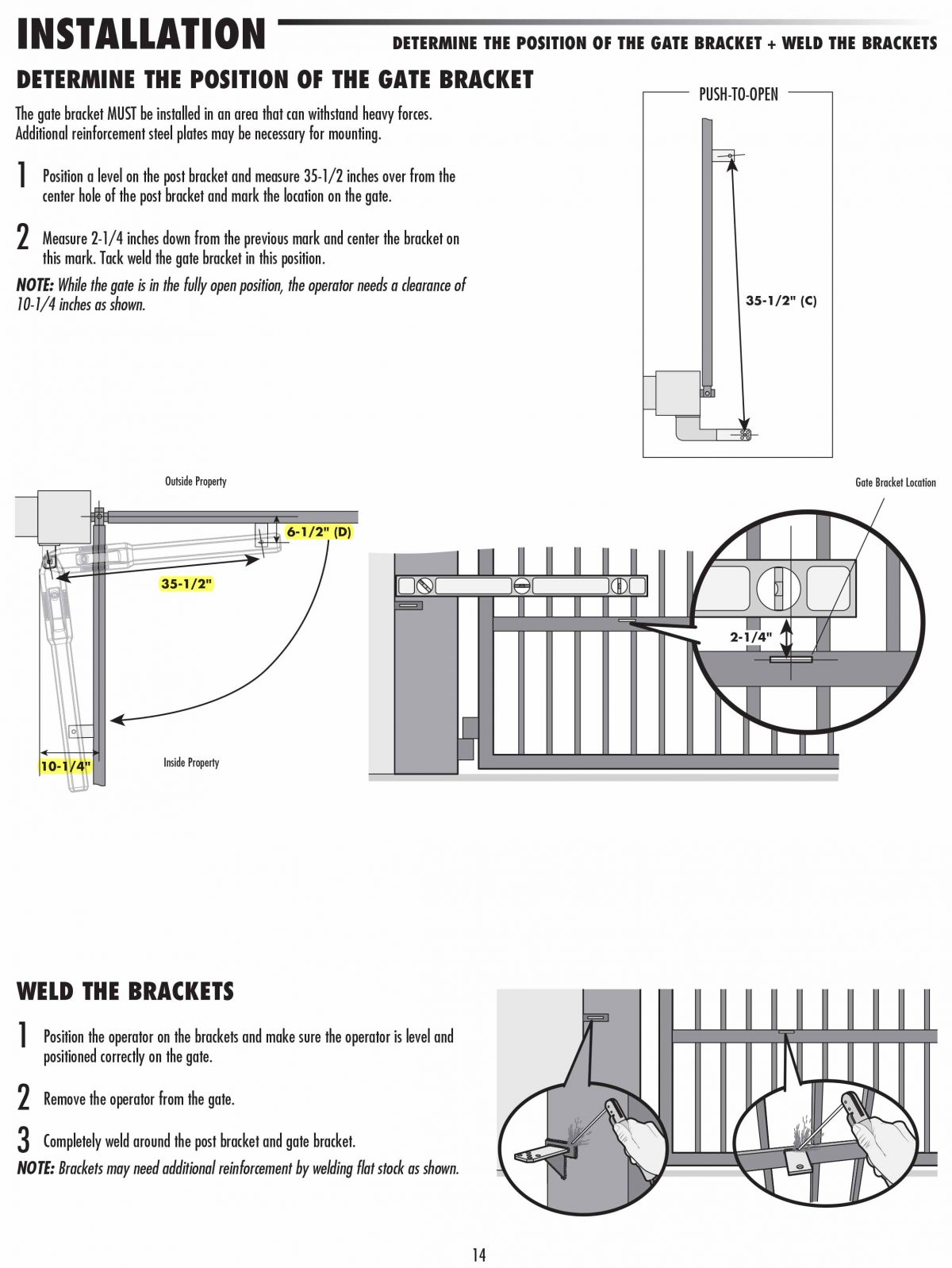 INSTALLATION

DETERMINE THE POSITION OF THE GATE BRACKET + WELD THE BRACKETS

DETERMINE THE POSITION OF THE GATE BRACKET

The gate bracket MUST be installed in an area that can withstand heavy forces. Additional reinforcement steel plates may be necessary for mounting.

1 Position a level on the post bracket and measure 35-1/2 inches over from the center hole of the post bracket and mark the location on the gate.

2 Measure 2-1/4 inches down from the previous mark and center the bracket on this mark. Tack weld the gate bracket in this position.

NOTE: While the gate is in the fully open position, the operator needs a clearance of 10-1/4 inches as shown.

PUSH-TO-OPEN

35-1/2" (C)

Outside Property

6-1/2" (D)

35-1/2"

10-1/4"

Inside Property

Gate Bracket Location

2-1/4"

WELD THE BRACKETS

1 Position the operator on the brackets and make sure the operator is level and positioned correctly on the gate.

2 Remove the operator from the gate.

3 Completely weld around the post bracket and gate bracket.

NOTE: Brackets may need additional reinforcement by welding flat stock as shown.

14